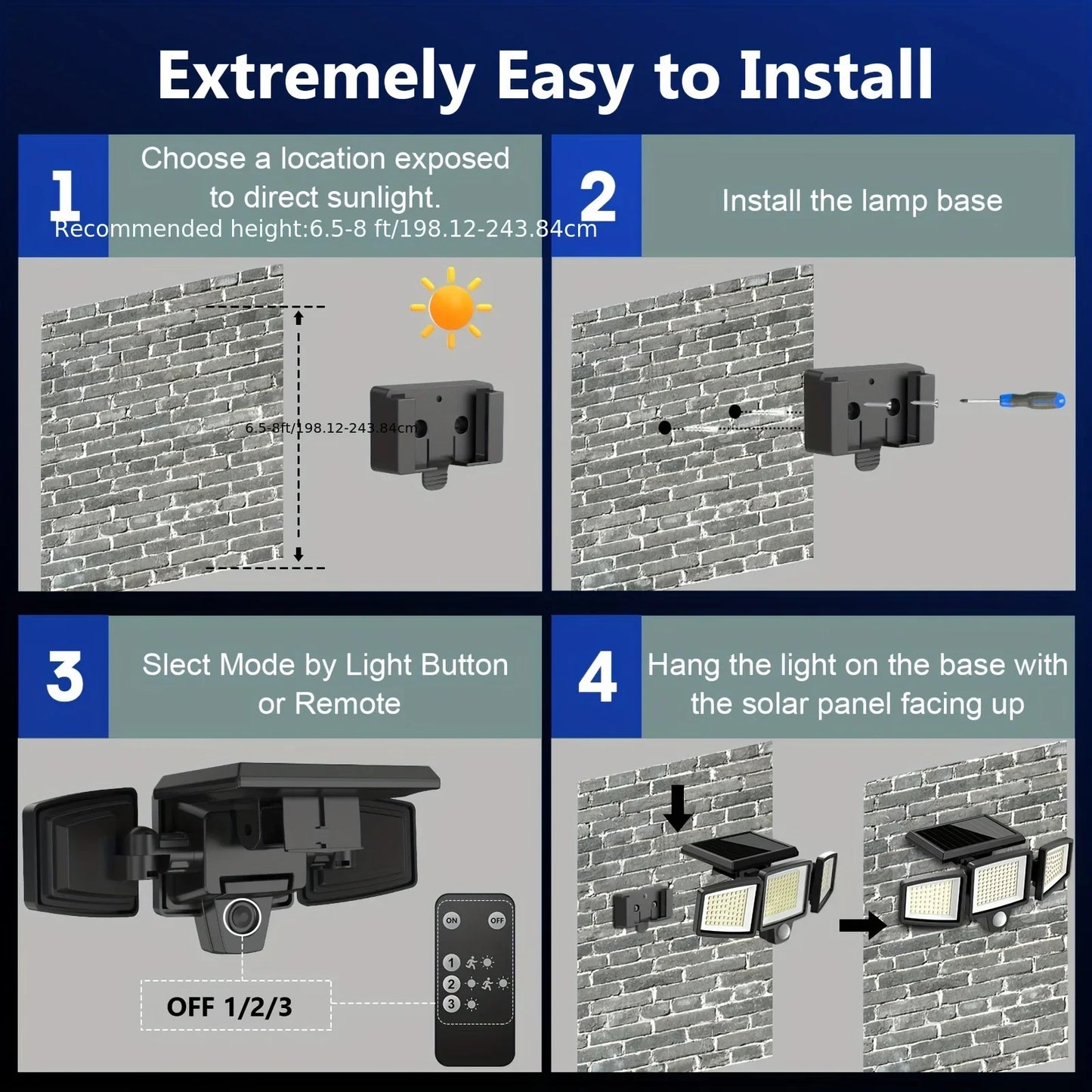 Extremely Easy to Install

1
Choose a location exposed to direct sunlight.
Recommended height:6.5-8 ft/198.12-243.84cm

6.5-8ft/198.12-243.84cm

2
Install the lamp base

3
Slect Mode by Light Button or Remote

OFF 1/2/3

ON
OFF
1
2
3

4
Hang the light on the base with the solar panel facing up