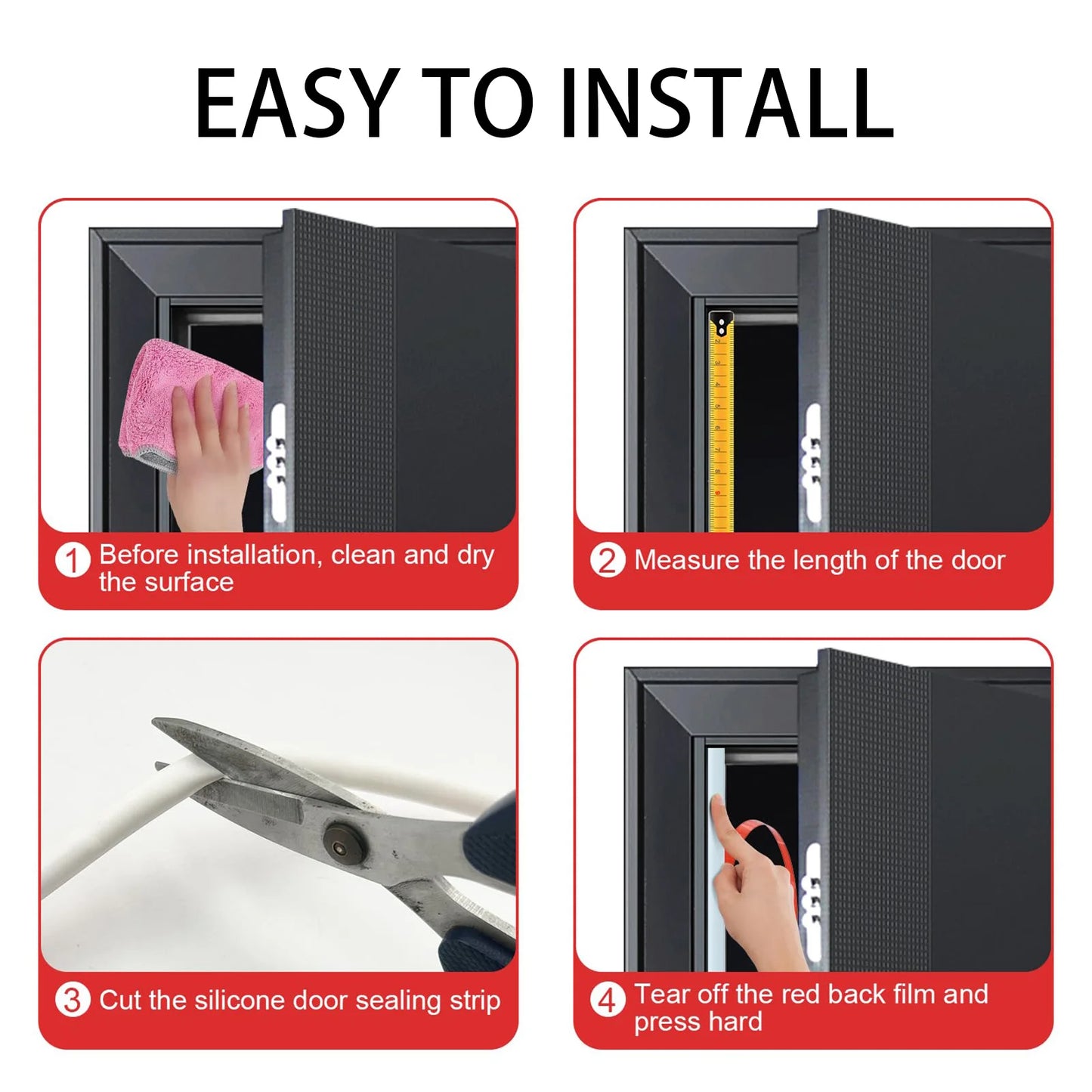 EASY TO INSTALL

1 Before installation, clean and dry the surface

2 Measure the length of the door

3 Cut the silicone door sealing strip

4 Tear off the red back film and press hard