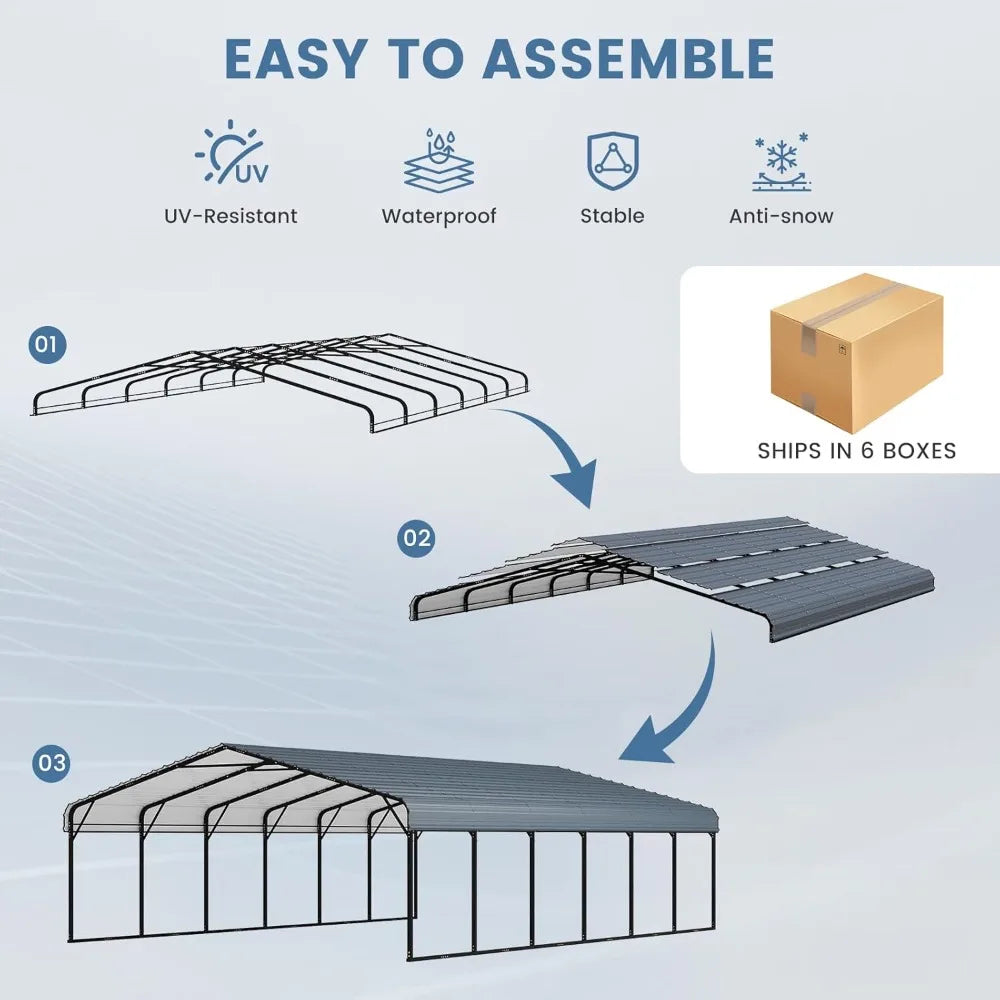 EASY TO ASSEMBLE

UV

UV-Resistant

Waterproof

Stable

Anti-snow

01

SHIPS IN 6 BOXES

02

03